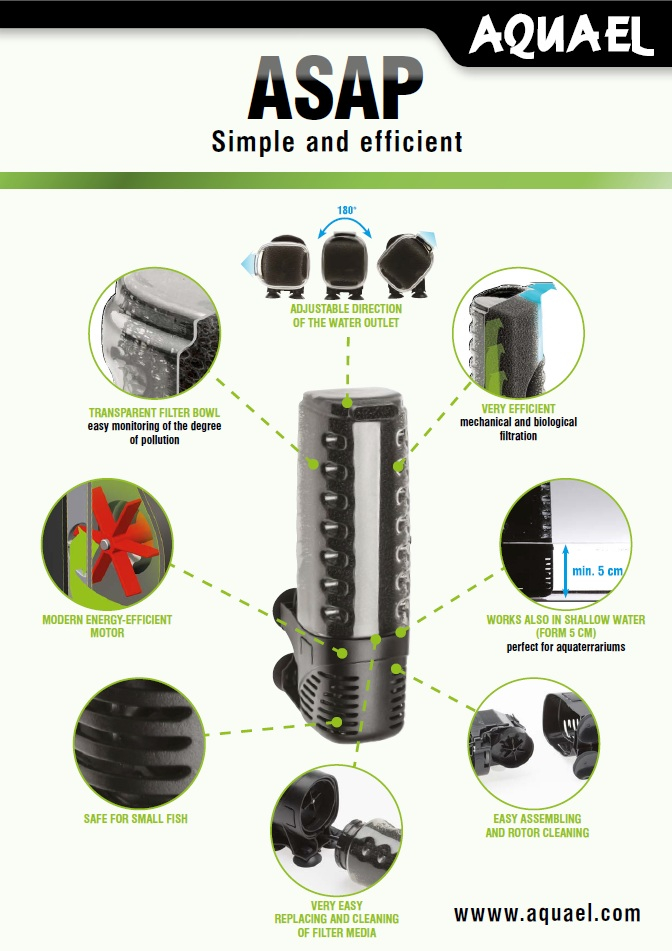 AQUAEL

ASAP
Simple and efficient

180°

ADJUSTABLE DIRECTION OF THE WATER OUTLET

TRANSPARENT FILTER BOWL
easy monitoring of the degree of pollution

VERY EFFICIENT
mechanical and biological filtration

MODERN ENERGY-EFFICIENT MOTOR

min. 5 cm

WORKS ALSO IN SHALLOW WATER (FORM 5 CM)
perfect for aquaterrariums

SAFE FOR SMALL FISH

EASY ASSEMBLING AND ROTOR CLEANING

VERY EASY REPLACING AND CLEANING OF FILTER MEDIA

www.aquael.com